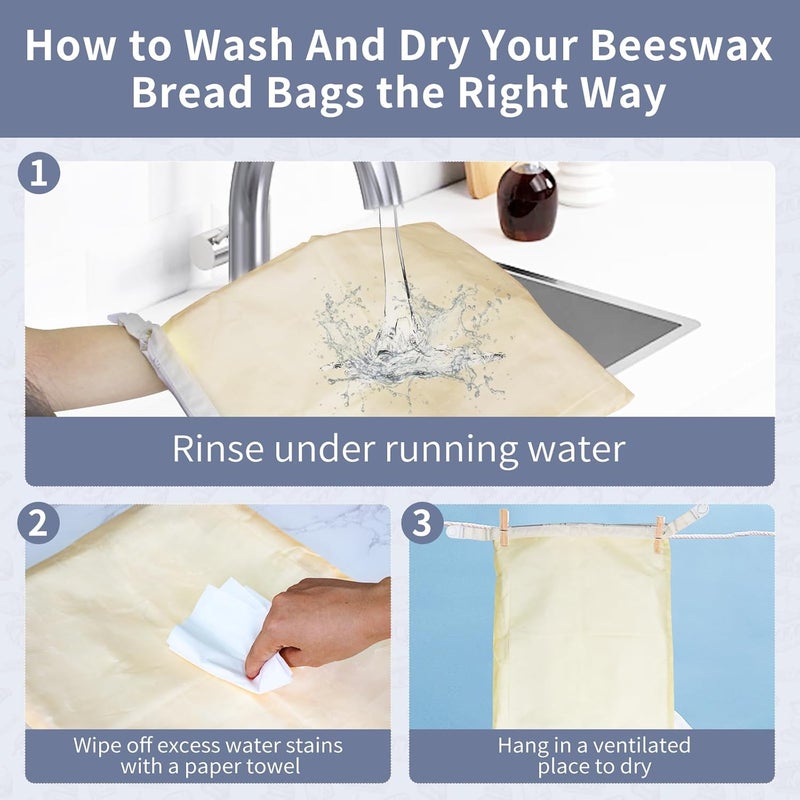 How to Wash And Dry Your Beeswax Bread Bags the Right Way

1

Rinse under running water

2

Wipe off excess water stains with a paper towel

3

Hang in a ventilated place to dry